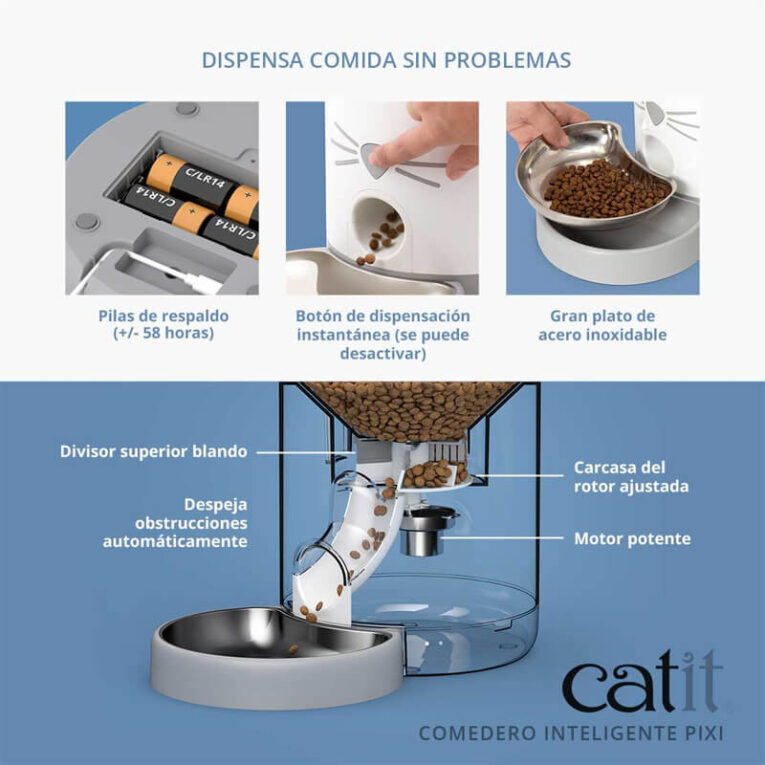 DISPENSA COMIDA SIN PROBLEMAS

C/LR14
C/LR14
C/LR14

Pilas de respaldo (+/- 58 horas)

Botón de dispensación instantánea (se puede desactivar)

Gran plato de acero inoxidable

Divisor superior blando

Despeja obstrucciones automáticamente

Carcasa del rotor ajustada

Motor potente

catit

COMEDERO INTELIGENTE PIXI